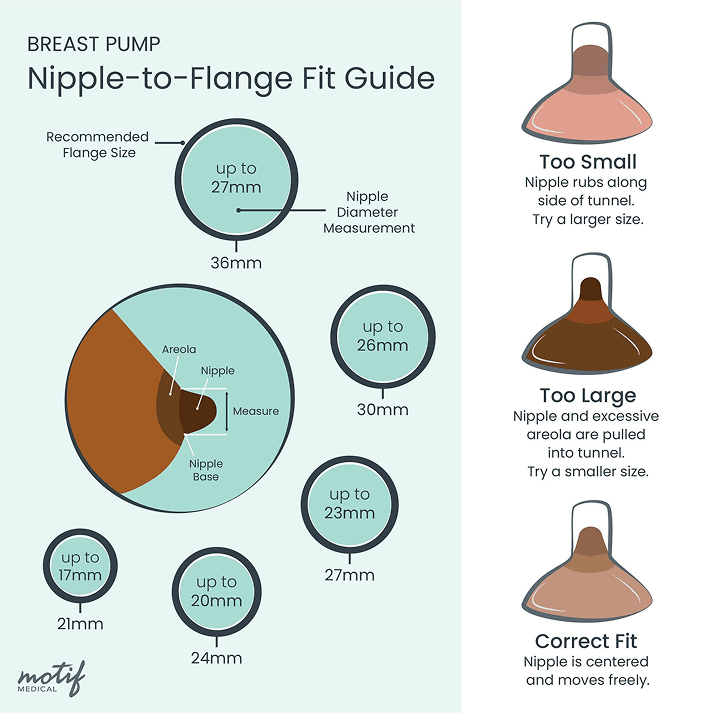 BREAST PUMP
Nipple-to-Flange Fit Guide

Recommended Flange Size

up to 27mm

Nipple Diameter Measurement

36mm

Areola
Nipple
Measure
Nipple Base

up to 26mm

30mm

up to 23mm

27mm

up to 17mm

21mm

up to 20mm

24mm

motif MEDICAL

Too Small
Nipple rubs along side of tunnel. Try a larger size.

Too Large
Nipple and excessive areola are pulled into tunnel. Try a smaller size.

Correct Fit
Nipple is centered and moves freely.